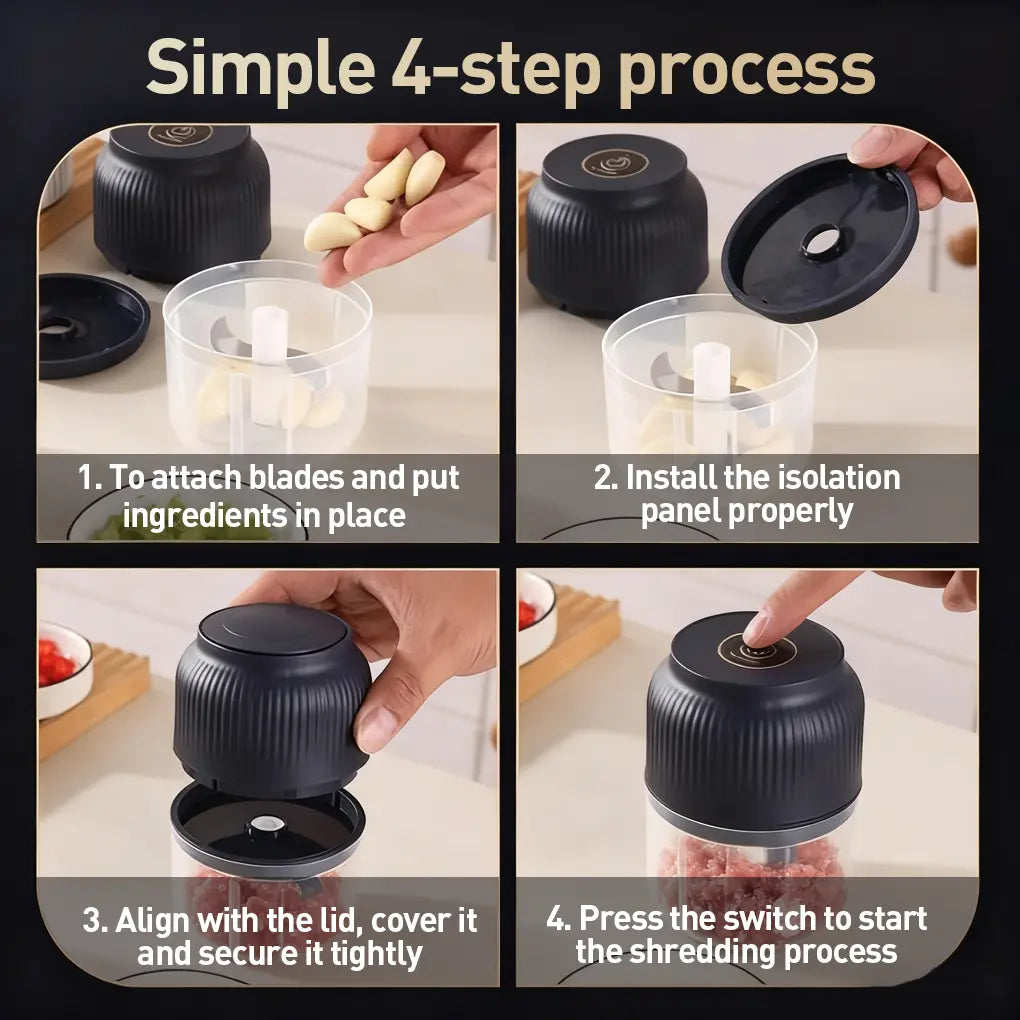 Simple 4-step process

1. To attach blades and put ingredients in place

2. Install the isolation panel properly

3. Align with the lid, cover it and secure it tightly

4. Press the switch to start the shredding process